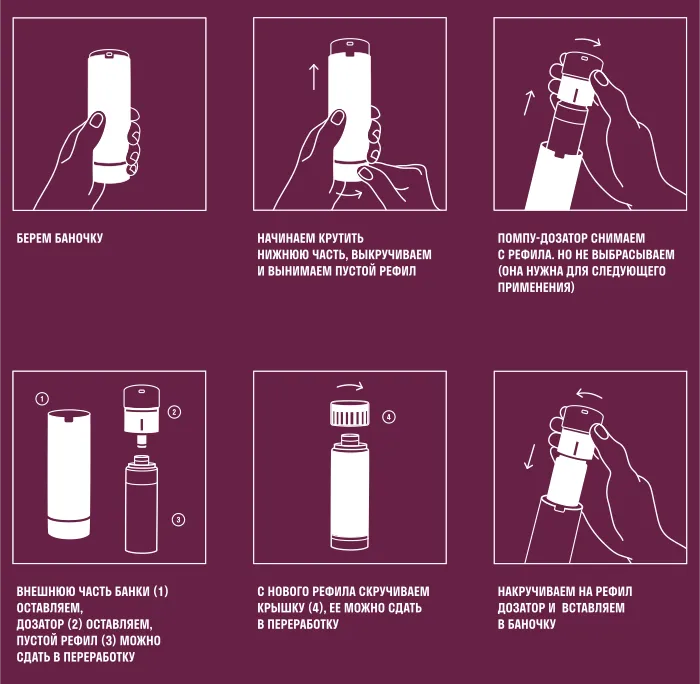 БЕРЕМ БАНОЧКУ

НАЧИНАЕМ КРУТИТЬ НИЖНЮЮ ЧАСТЬ, ВЫКРУЧИВАЕМ И ВЫНИМАЕМ ПУСТОЙ РЕФИЛ

ПОМПУ-ДОЗАТОР СНИМАЕМ С РЕФИЛА. НО НЕ ВЫБРАСЫВАЕМ (ОНА НУЖНА ДЛЯ СЛЕДУЮЩЕГО ПРИМЕНЕНИЯ)

1

2

3

ВНЕШНЮЮ ЧАСТЬ БАНКИ (1) ОСТАВЛЯЕМ,
ДОЗАТОР (2) ОСТАВЛЯЕМ,
ПУСТОЙ РЕФИЛ (3) МОЖНО СДАТЬ В ПЕРЕРАБОТКУ

4

С НОВОГО РЕФИЛА СКРУЧИВАЕМ КРЫШКУ (4), ЕЕ МОЖНО СДАТЬ В ПЕРЕРАБОТКУ

НАКРУЧИВАЕМ НА РЕФИЛ ДОЗАТОР И ВСТАВЛЯЕМ В БАНОЧКУ